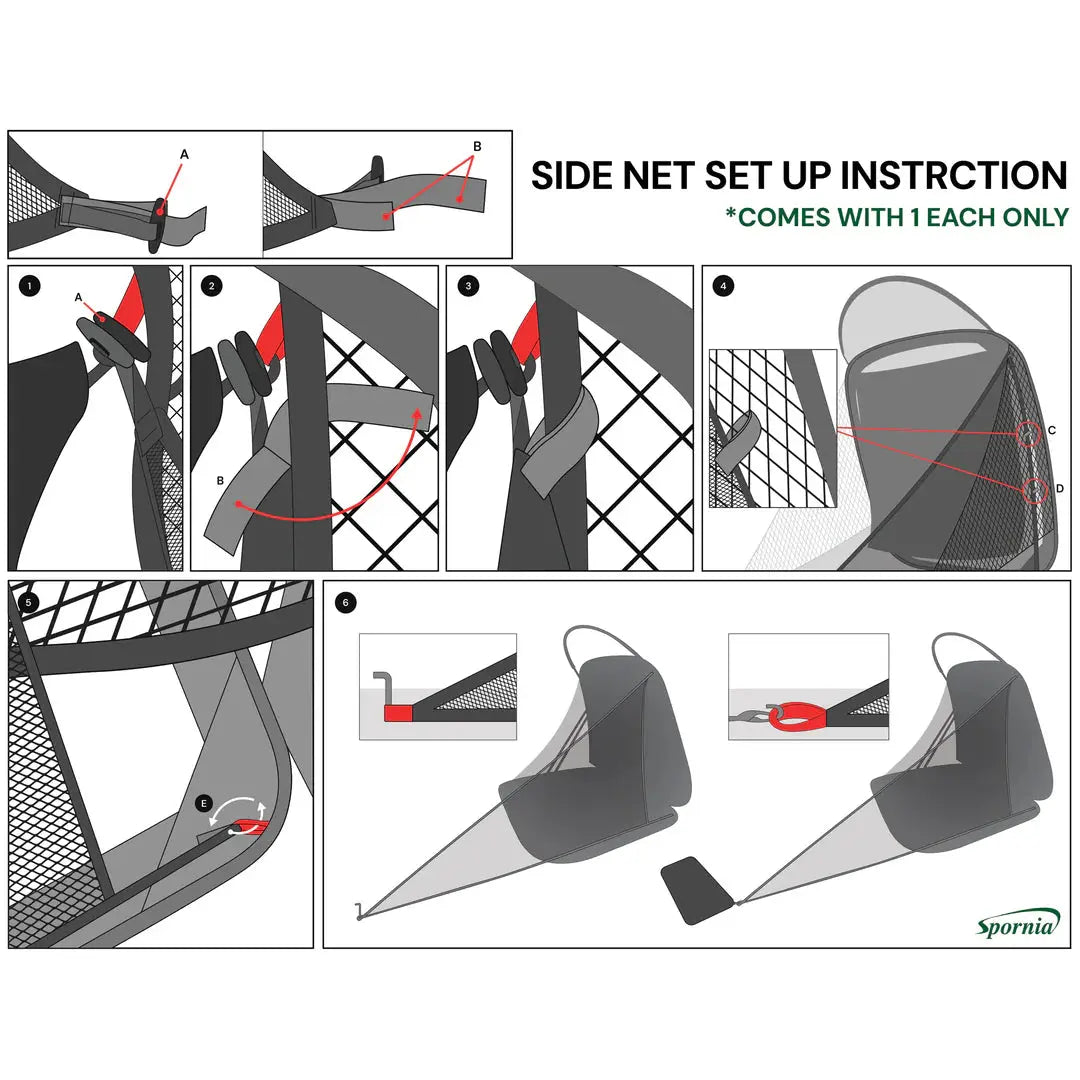 A

B

SIDE NET SET UP INSTRCTION
*COMES WITH 1 EACH ONLY

1
A

2
B

3

4
C
D

5
E

6

Spornia